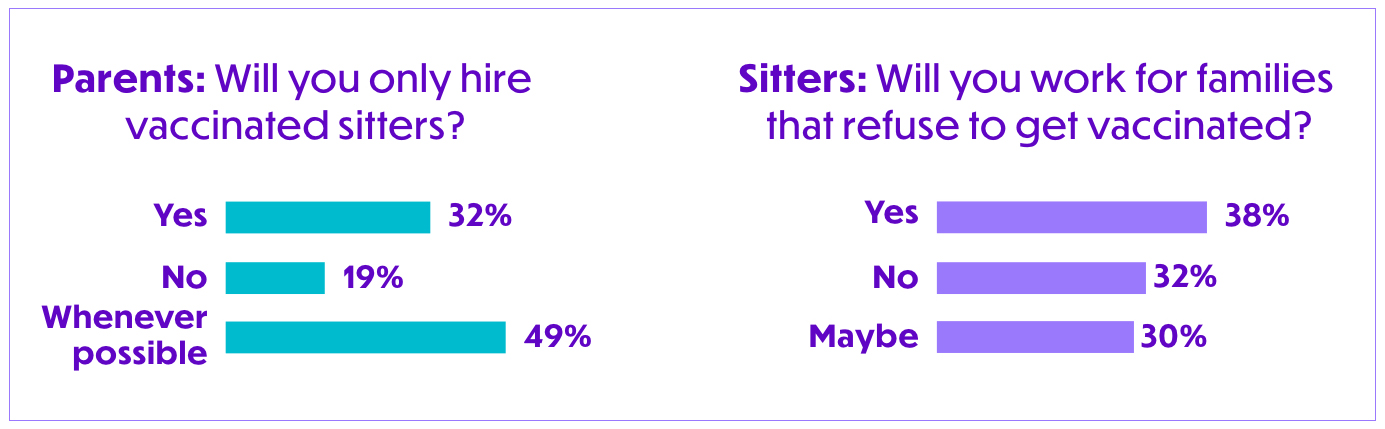 Parents: Will you only hire vaccinated sitters?

Yes 32%

No 19%

Whenever possible 49%

Sitters: Will you work for families that refuse to get vaccinated?

Yes 38%

No 32%

Maybe 30%